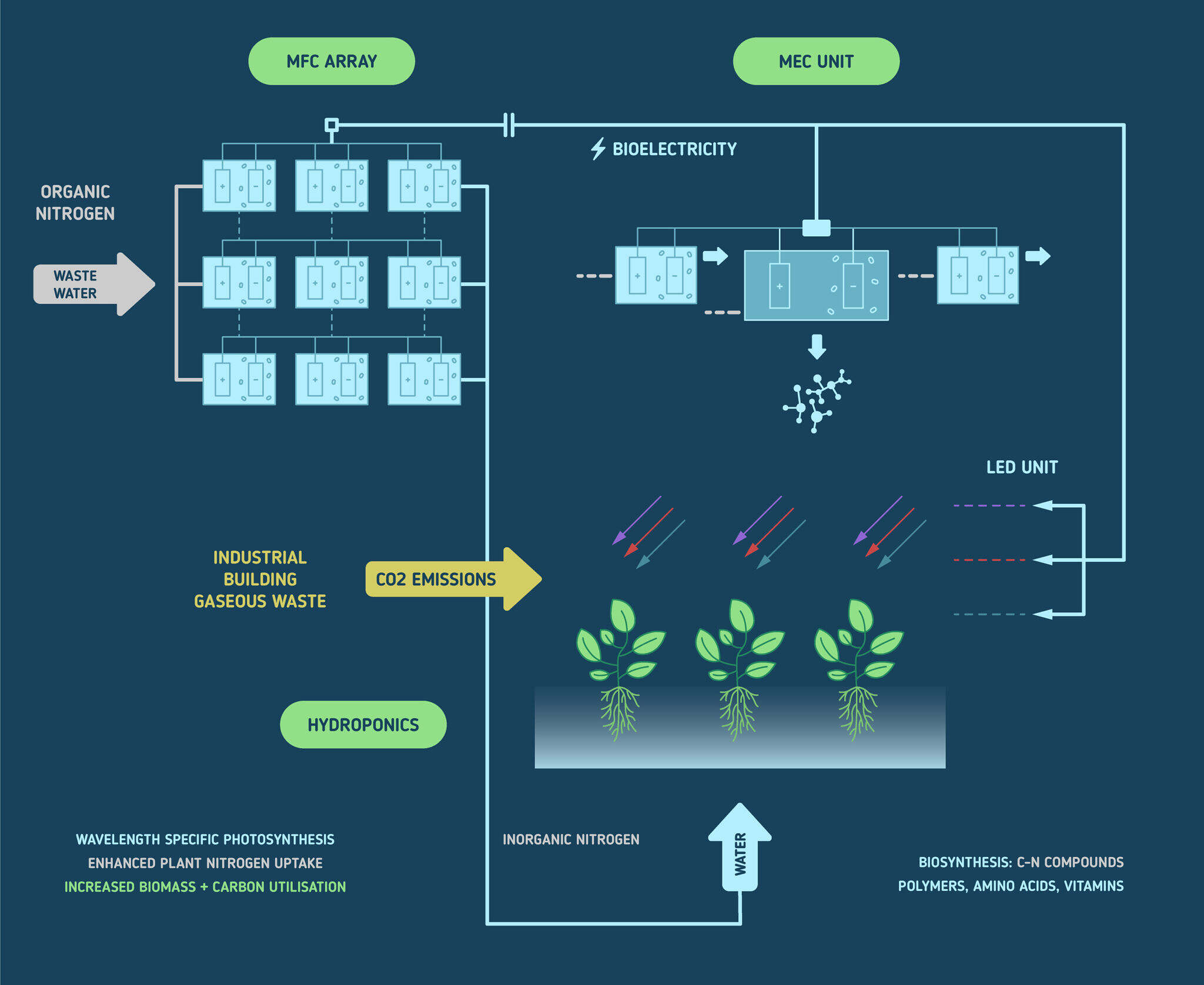 MFC ARRAY

MEC UNIT

BIOELECTRICITY

ORGANIC NITROGEN

WASTE WATER

LED UNIT

INDUSTRIAL BUILDING GASEOUS WASTE

CO2 EMISSIONS

HYDROPONICS

WAVELENGTH SPECIFIC PHOTOSYNTHESIS
ENHANCED PLANT NITROGEN UPTAKE
INCREASED BIOMASS + CARBON UTILISATION

INORGANIC NITROGEN

WATER

BIOSYNTHESIS: C-N COMPOUNDS
POLYMERS, AMINO ACIDS, VITAMINS